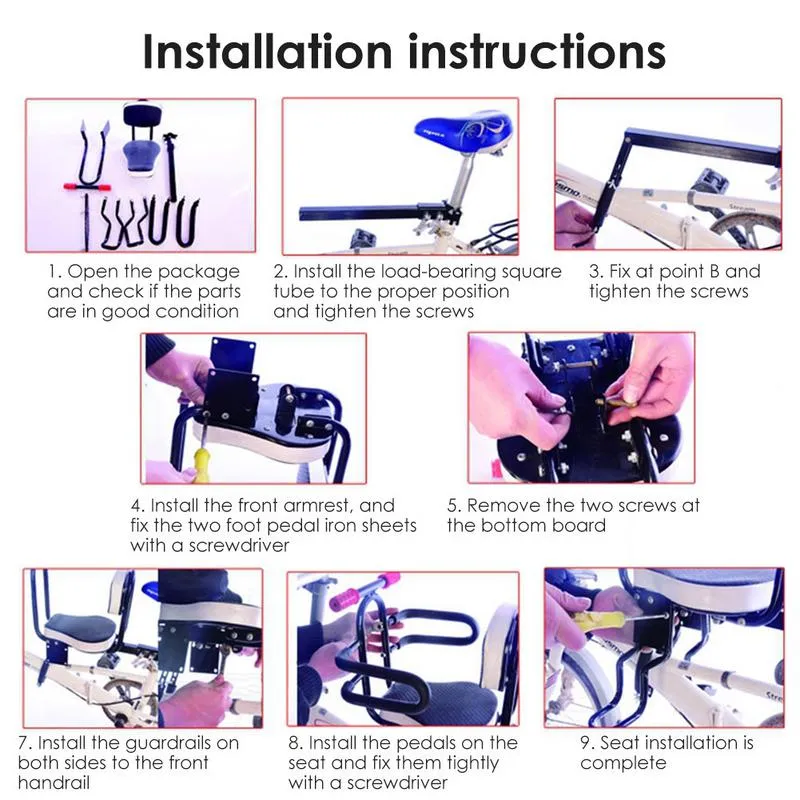 Installation instructions

1. Open the package and check if the parts are in good condition

2. Install the load-bearing square tube to the proper position and tighten the screws

3. Fix at point B and tighten the screws

4. Install the front armrest, and fix the two foot pedal iron sheets with a screwdriver

5. Remove the two screws at the bottom board

7. Install the guardrails on both sides to the front handrail

8. Install the pedals on the seat and fix them tightly with a screwdriver

9. Seat installation is complete